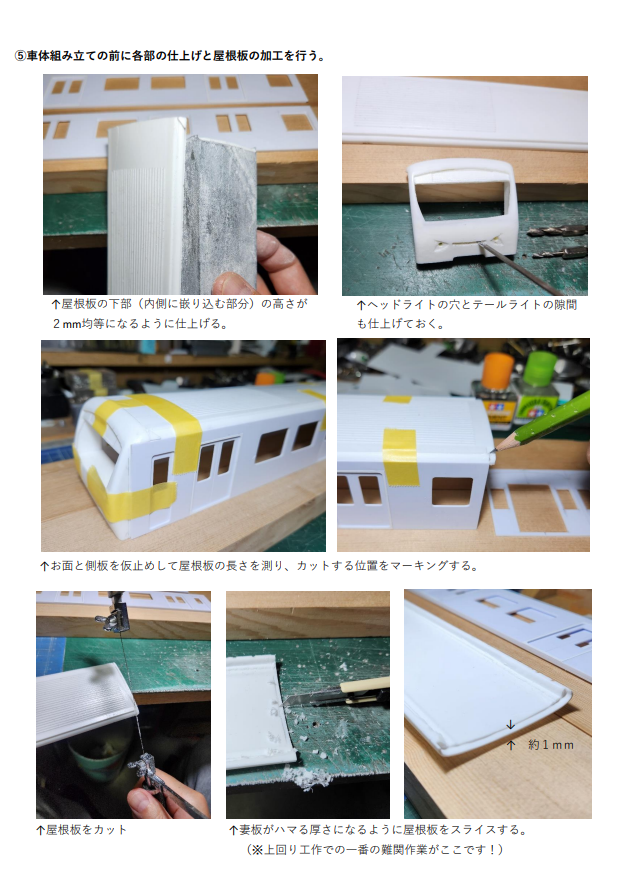 ⑤車体組み立ての前に各部の仕上げと屋根板の加工を行う。

↑屋根板の下部（内側に嵌り込む部分）の高さが２mm均等になるように仕上げる。

↑ヘッドライトの穴とテールライトの隙間も仕上げておく。

↑お面と側板を仮止めして屋根板の長さを測り、カットする位置をマーキングする。

↓
↑ 約１mm

↑屋根板をカット

↑妻板がハマる厚さになるように屋根板をスライスする。
（※上回り工作での一番の難関作業がここです！）