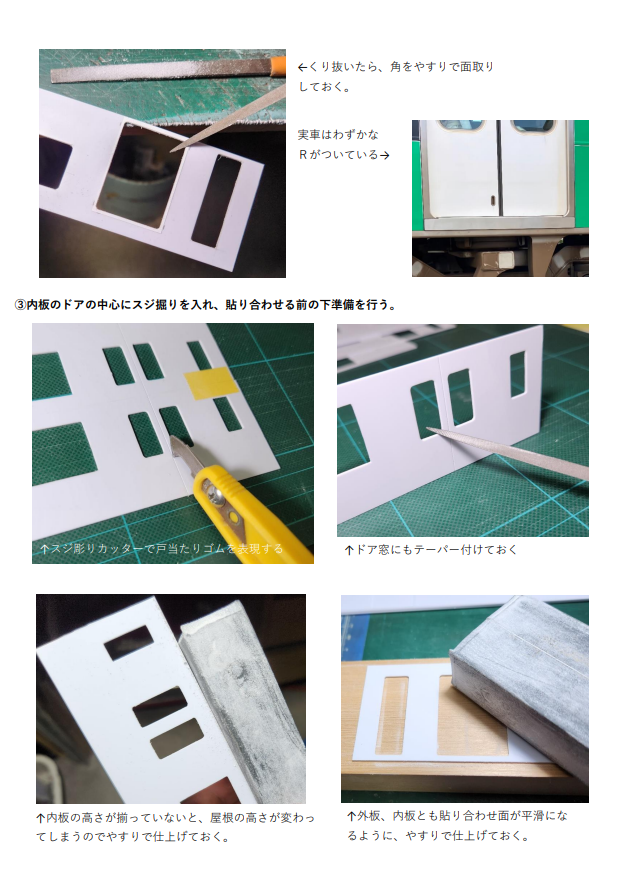 ←くり抜いたら、角をやすりで面取りしておく。

実車はわずかなRがついている→

③内板のドアの中心にスジ掘りを入れ、貼り合わせる前の下準備を行う。

↑スジ彫りカッターで戸当たりゴムを表現する

↑ドア窓にもテーパー付けておく

↑内板の高さが揃っていないと、屋根の高さが変わってしまうのでやすりで仕上げておく。

↑外板、内板とも貼り合わせ面が平滑になるように、やすりで仕上げておく。